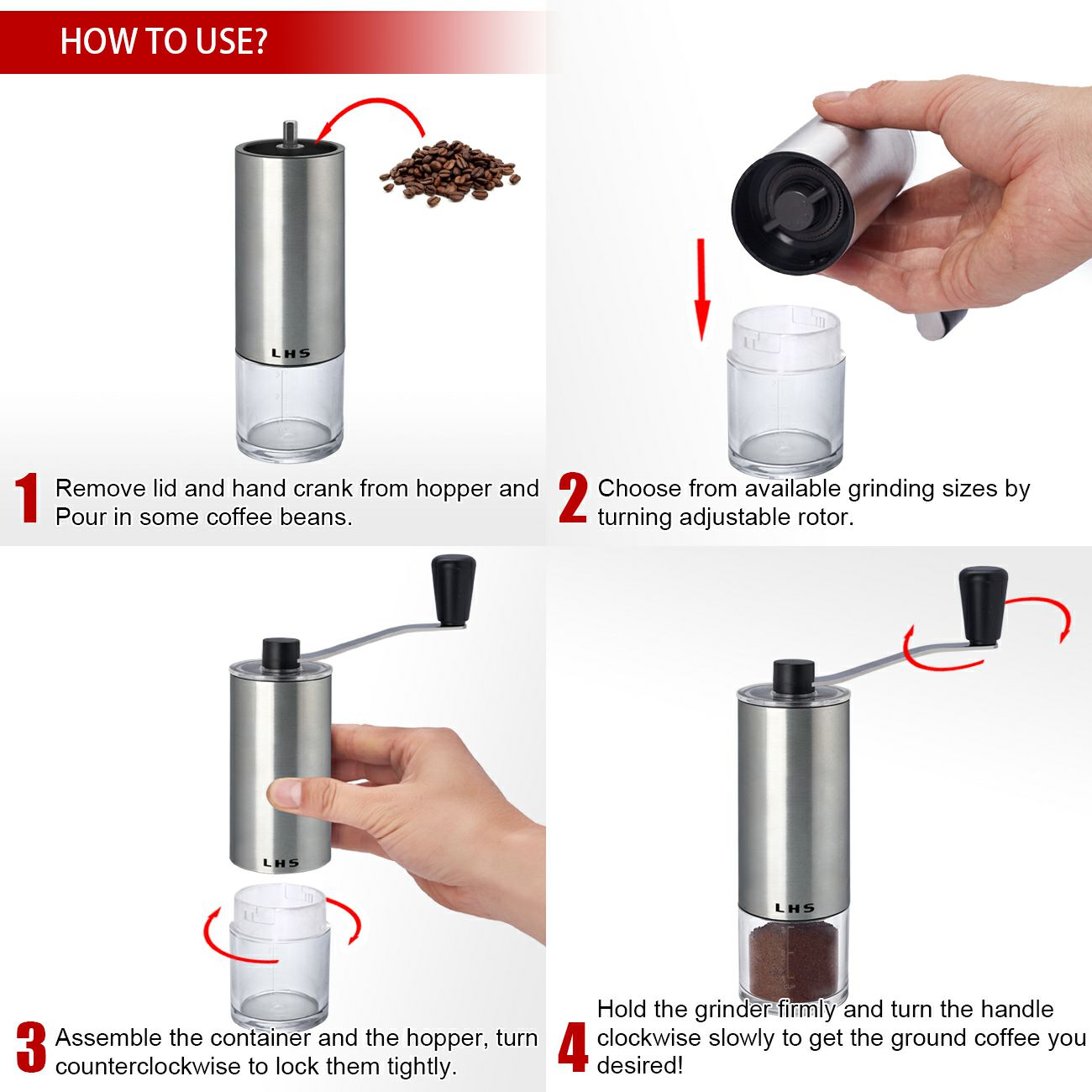 HOW TO USE?

LHS

1 Remove lid and hand crank from hopper and Pour in some coffee beans.

2 Choose from available grinding sizes by turning adjustable rotor.

LHS

3 Assemble the container and the hopper, turn counterclockwise to lock them tightly.

LHS

4 Hold the grinder firmly and turn the handle clockwise slowly to get the ground coffee you desired!