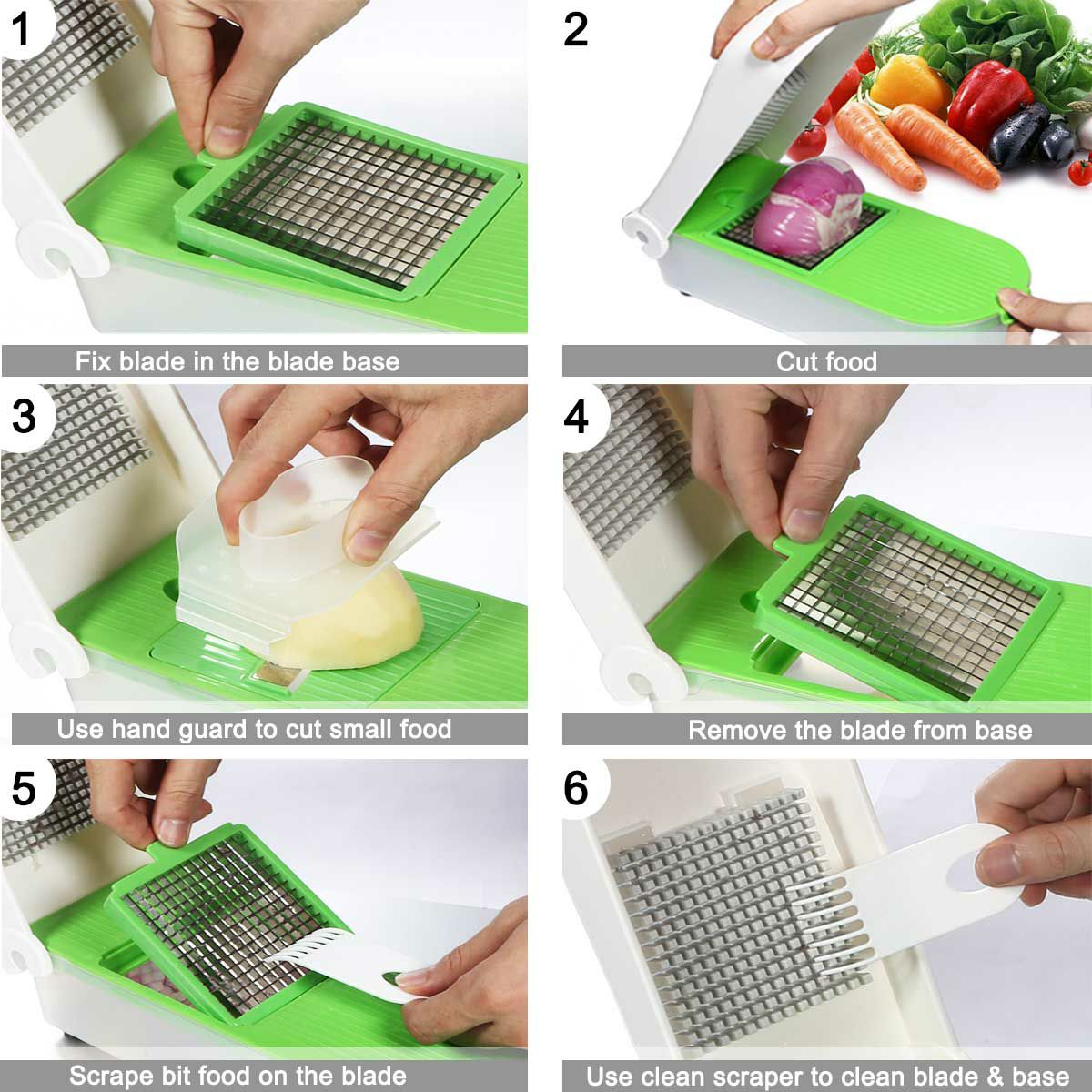 1

Fix blade in the blade base

2

Cut food

3

Use hand guard to cut small food

4

Remove the blade from base

5

Scrape bit food on the blade

6

Use clean scraper to clean blade & base